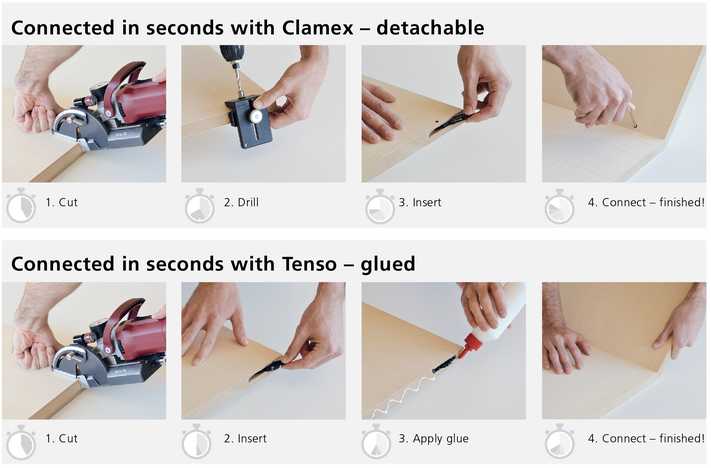 Connected in seconds with Clamex – detachable

1. Cut

2. Drill

3. Insert

4. Connect – finished!

Connected in seconds with Tenso – glued

1. Cut

2. Insert

3. Apply glue

4. Connect – finished!