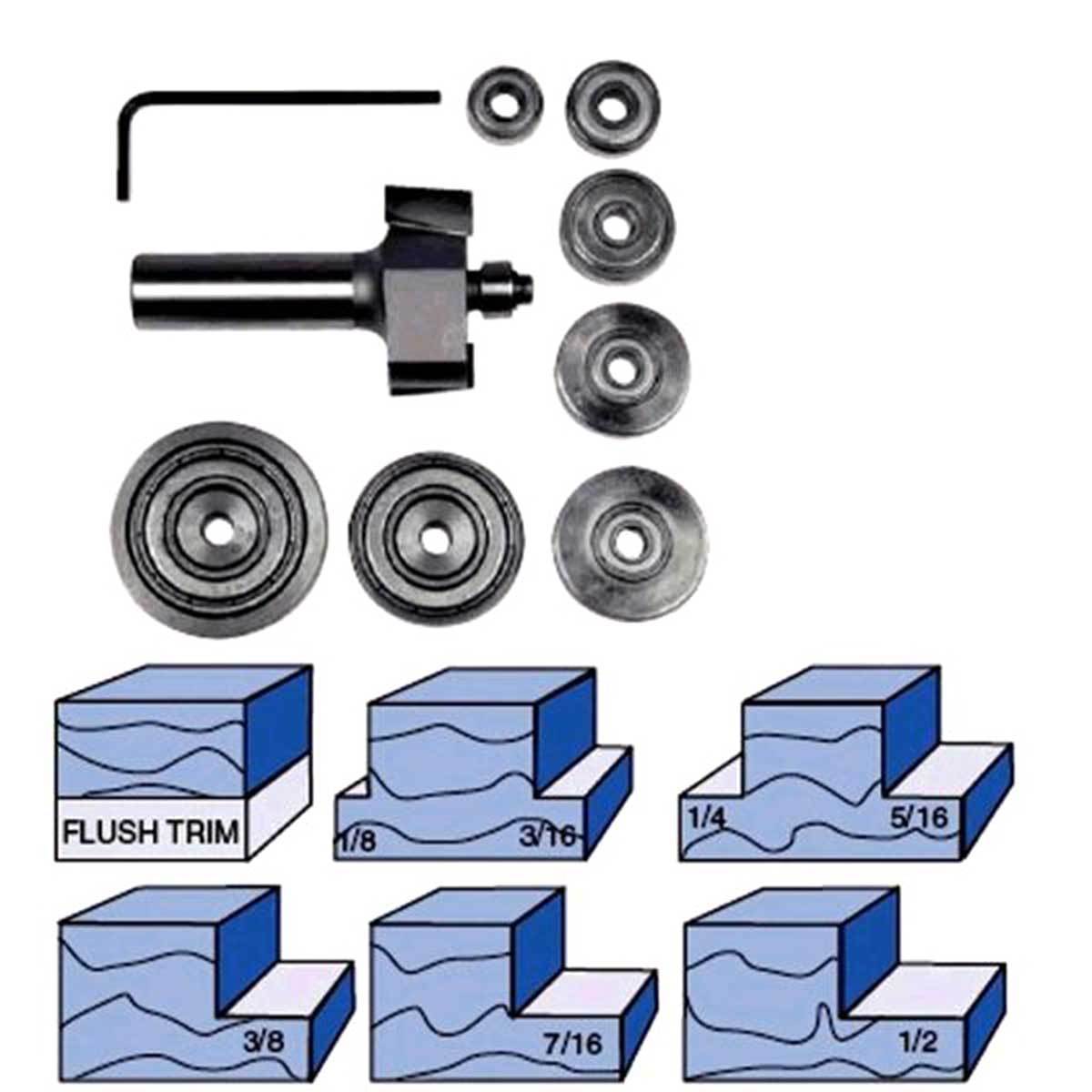 FLUSH TRIM

1/8 3/16

1/4 5/16

3/8

7/16

1/2