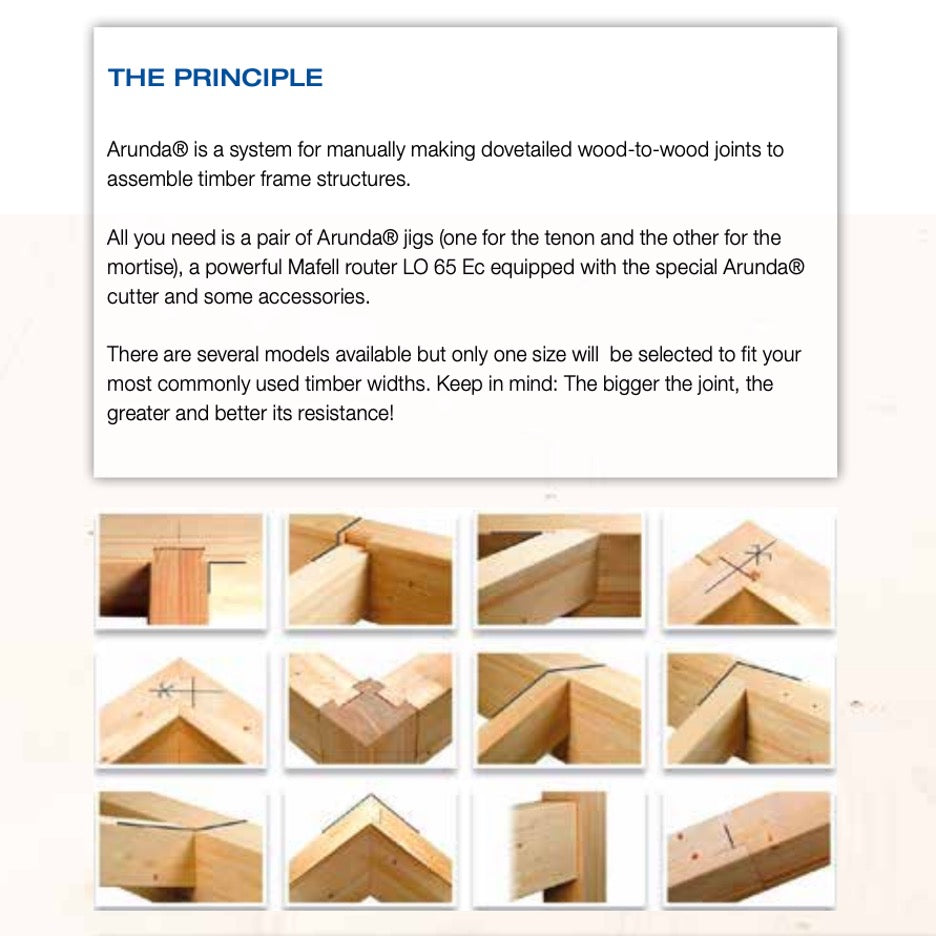 THE PRINCIPLE

Arunda® is a system for manually making dovetailed wood-to-wood joints to assemble timber frame structures.

All you need is a pair of Arunda® jigs (one for the tenon and the other for the mortise), a powerful Mafell router LO 65 Ec equipped with the special Arunda® cutter and some accessories.

There are several models available but only one size will  be selected to fit your most commonly used timber widths. Keep in mind: The bigger the joint, the greater and better its resistance!